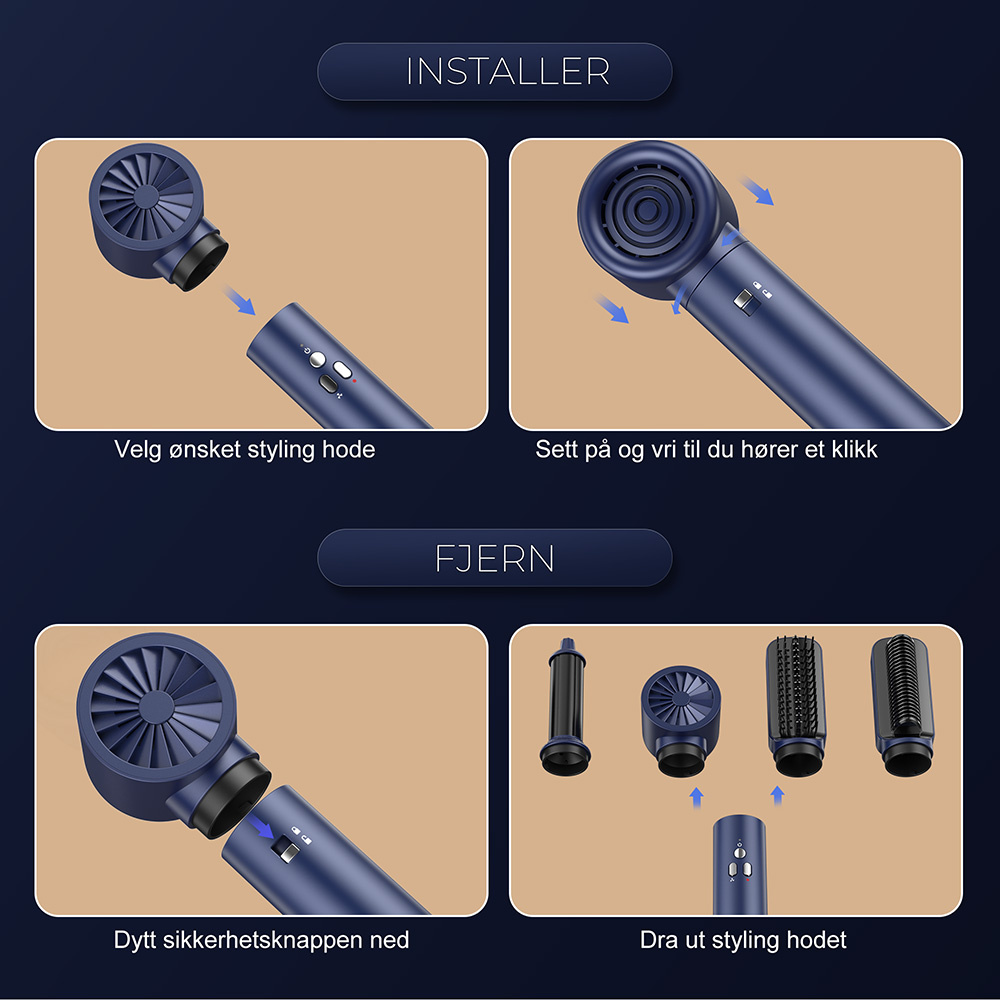 INSTALLER

Velg ønsket styling hode

Sett på og vri til du hører et klikk

FJERN

Dytt sikkerhetsknappen ned

Dra ut styling hodet